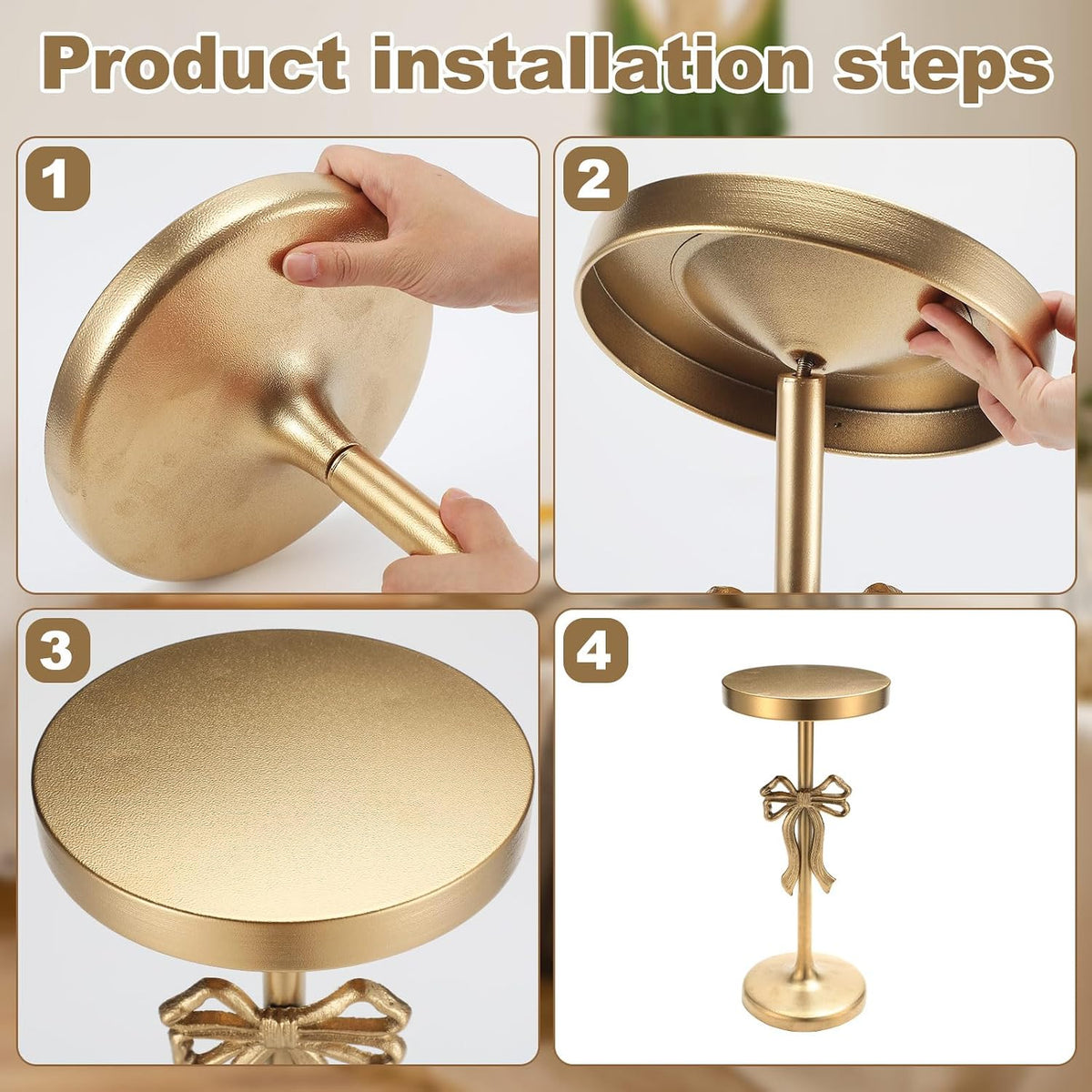 Product installation steps

1

2

3

4